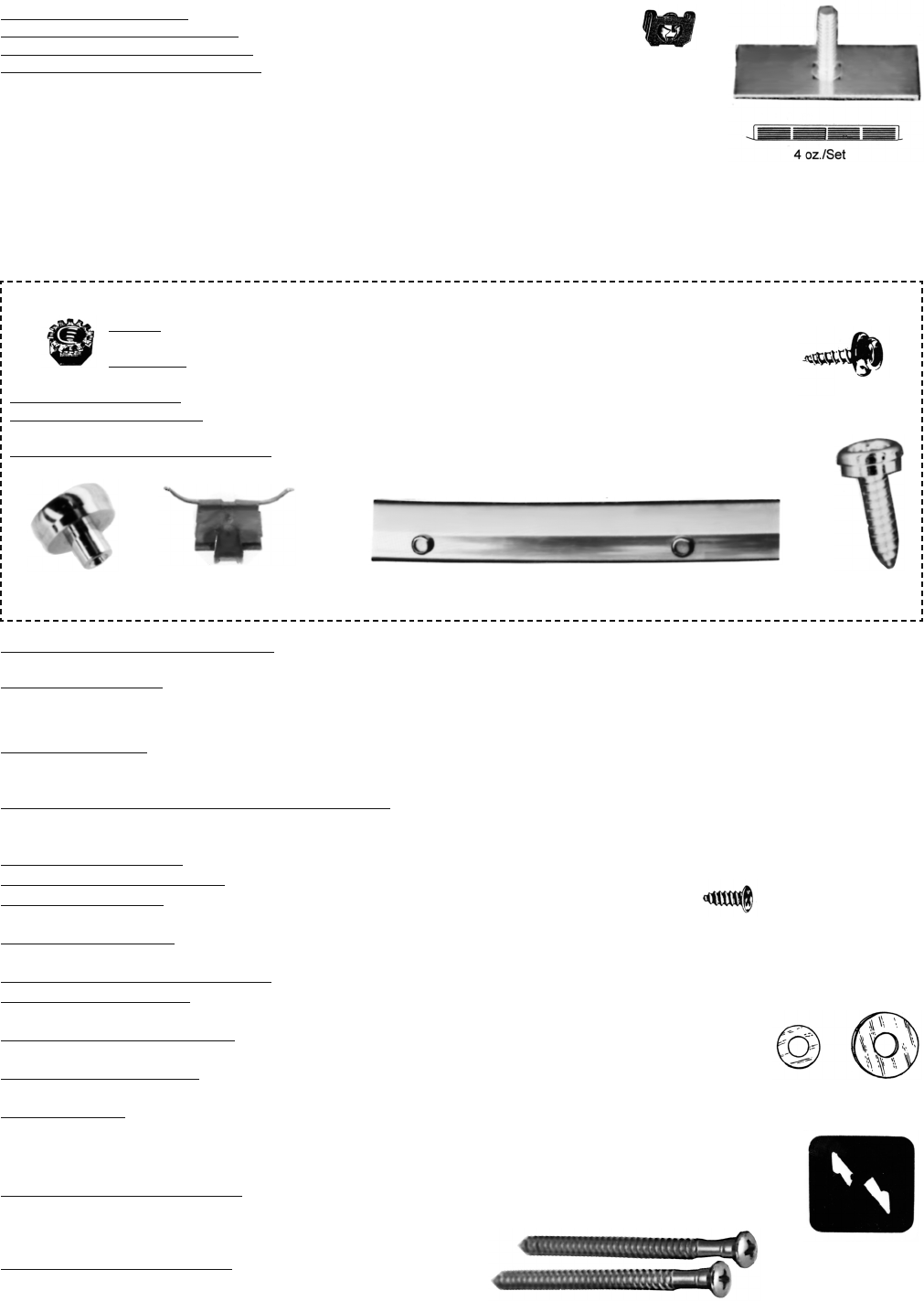 4 oz./Set