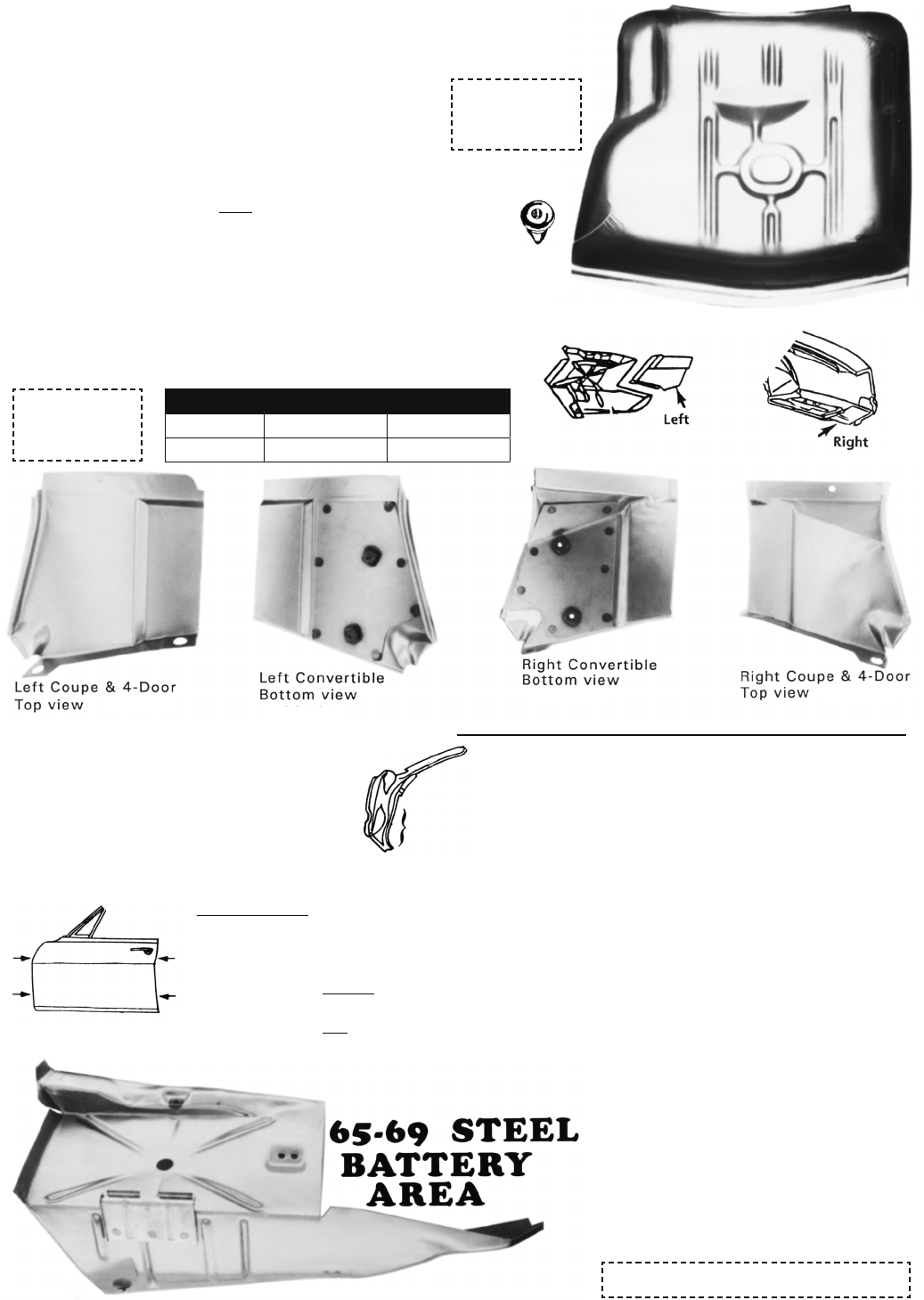 Left

Right

Left Coupe & 4-Door
Top view

Left Convertible
Bottom view

Right Convertible
Bottom view

Right Coupe & 4-Door
Top view

65-69 STEEL
BATTERY
AREA