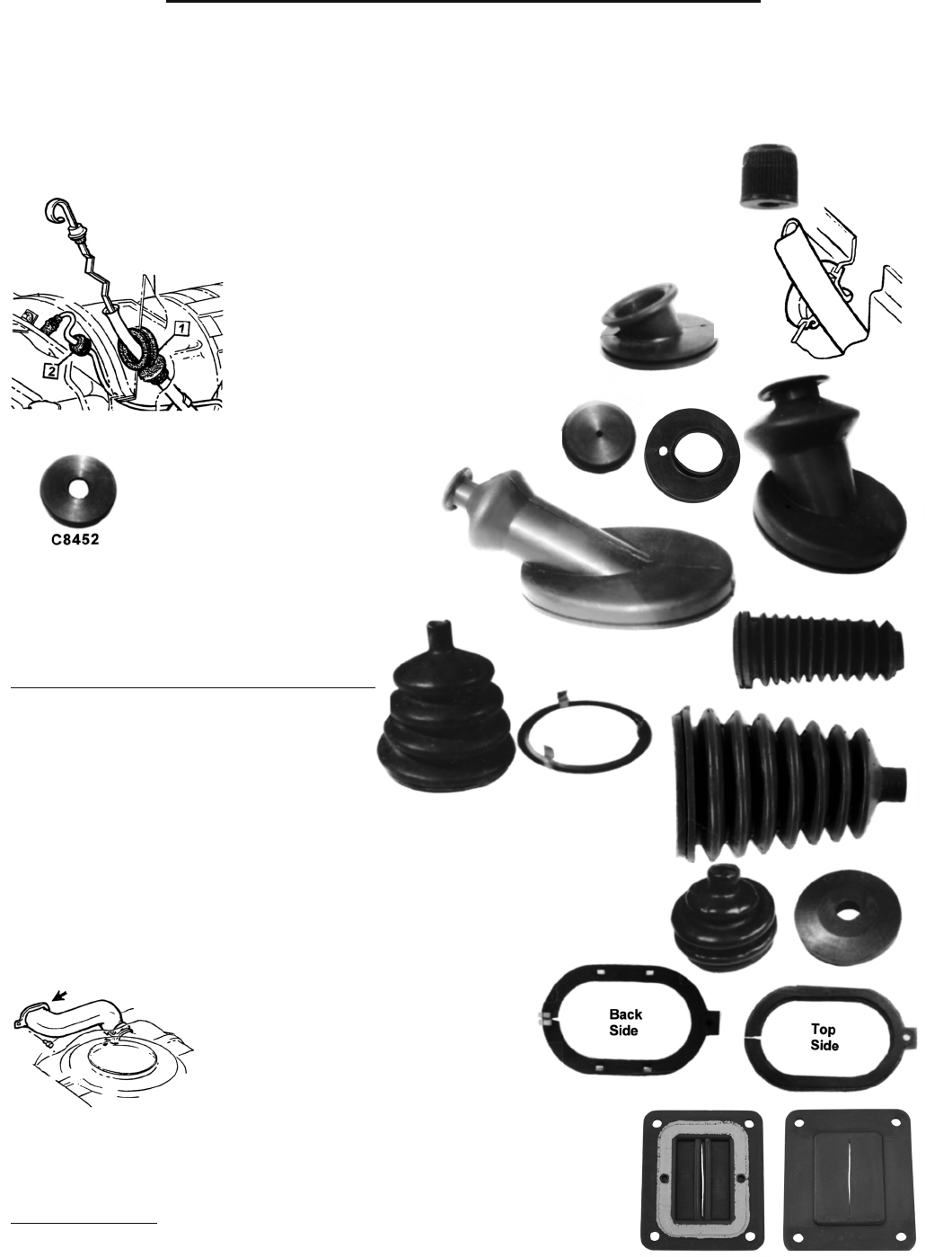 1

2

C8452

Back Side

Top Side