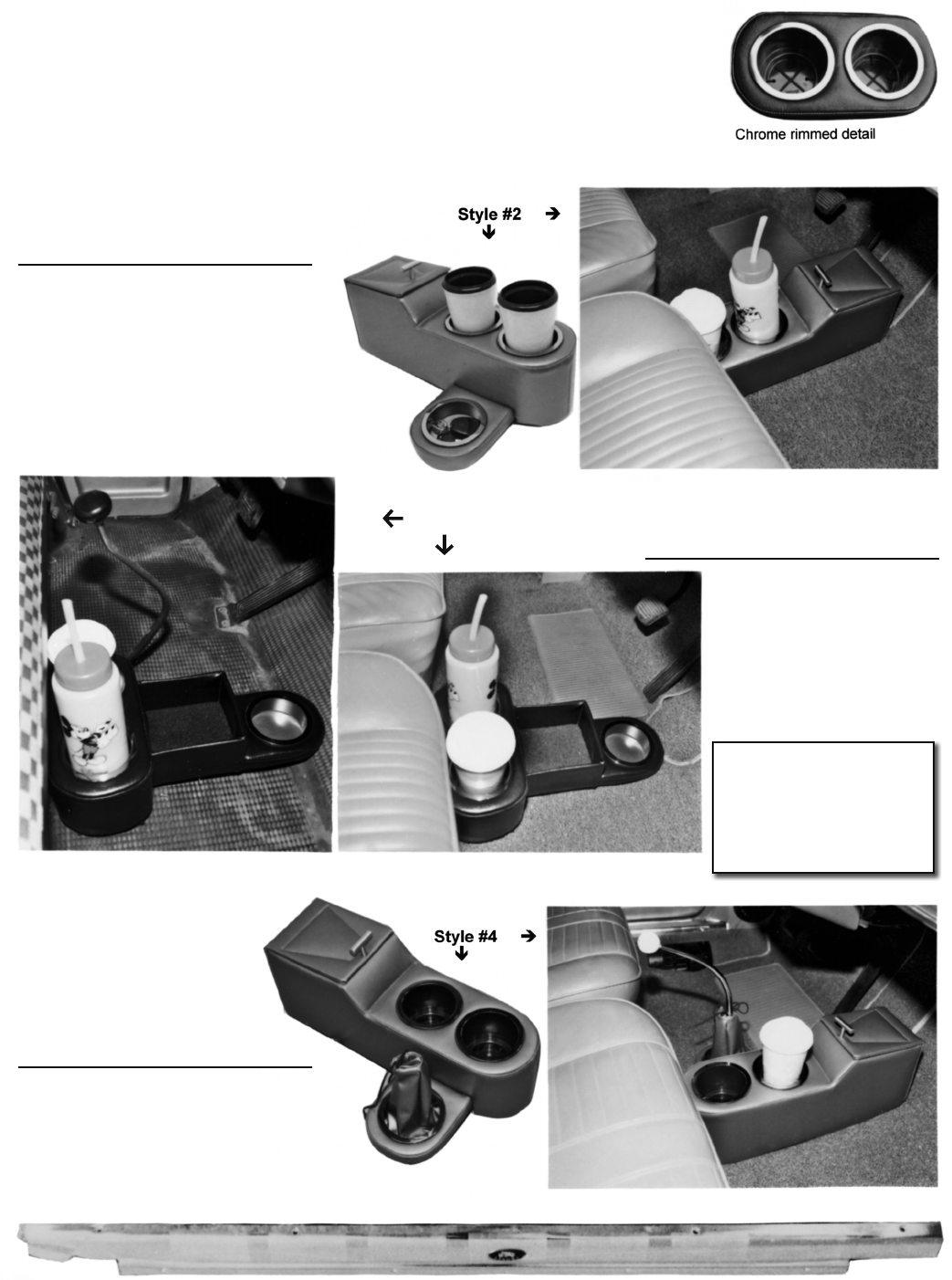 Chrome rimmed detail

Style #2 →
↓

←
↓

Style #4 →
↓