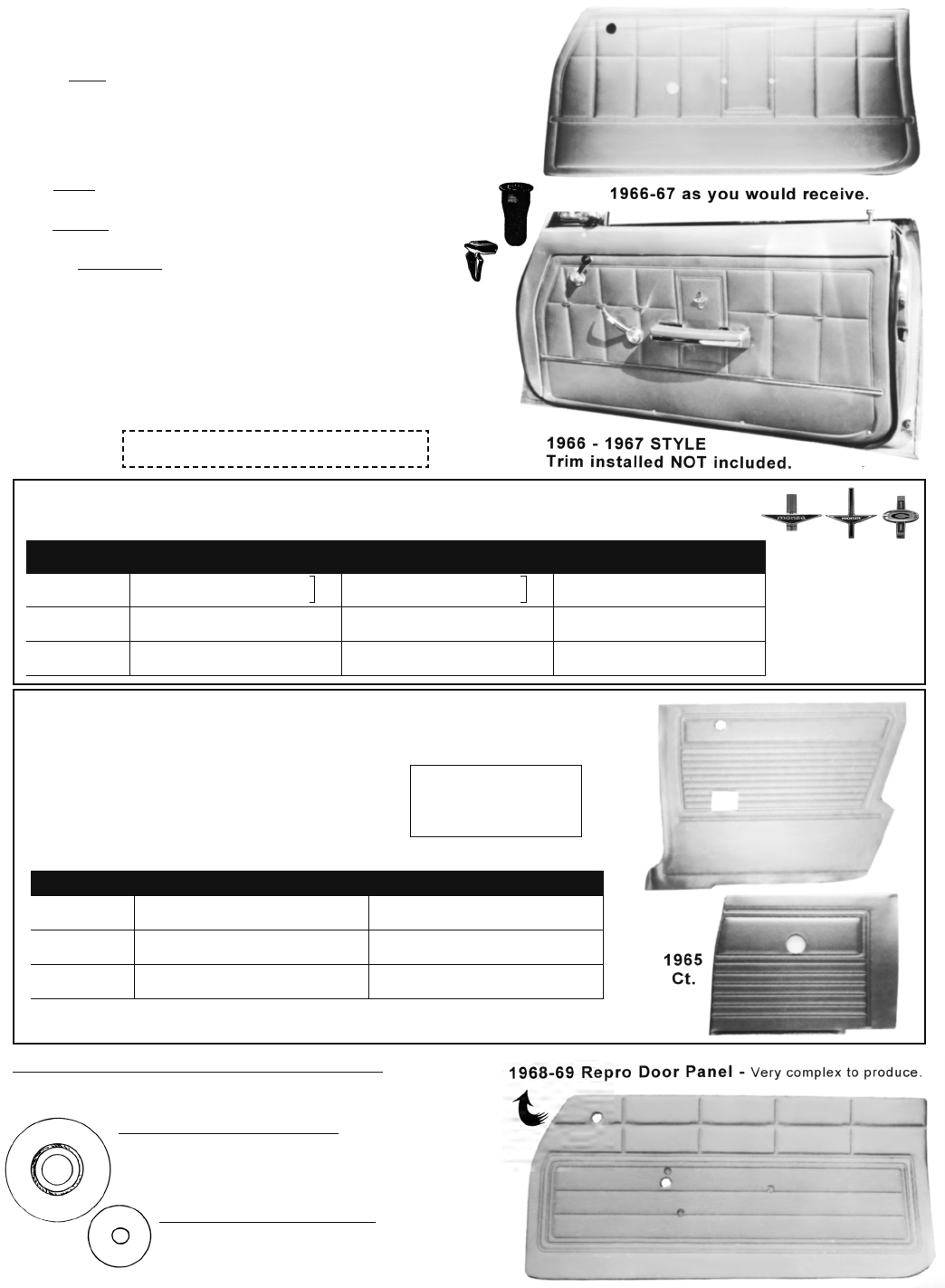 1966-67 as you would receive.

1966 - 1967 STYLE
Trim installed NOT included.

1965
Ct.

1968-69 Repro Door Panel - Very complex to produce.