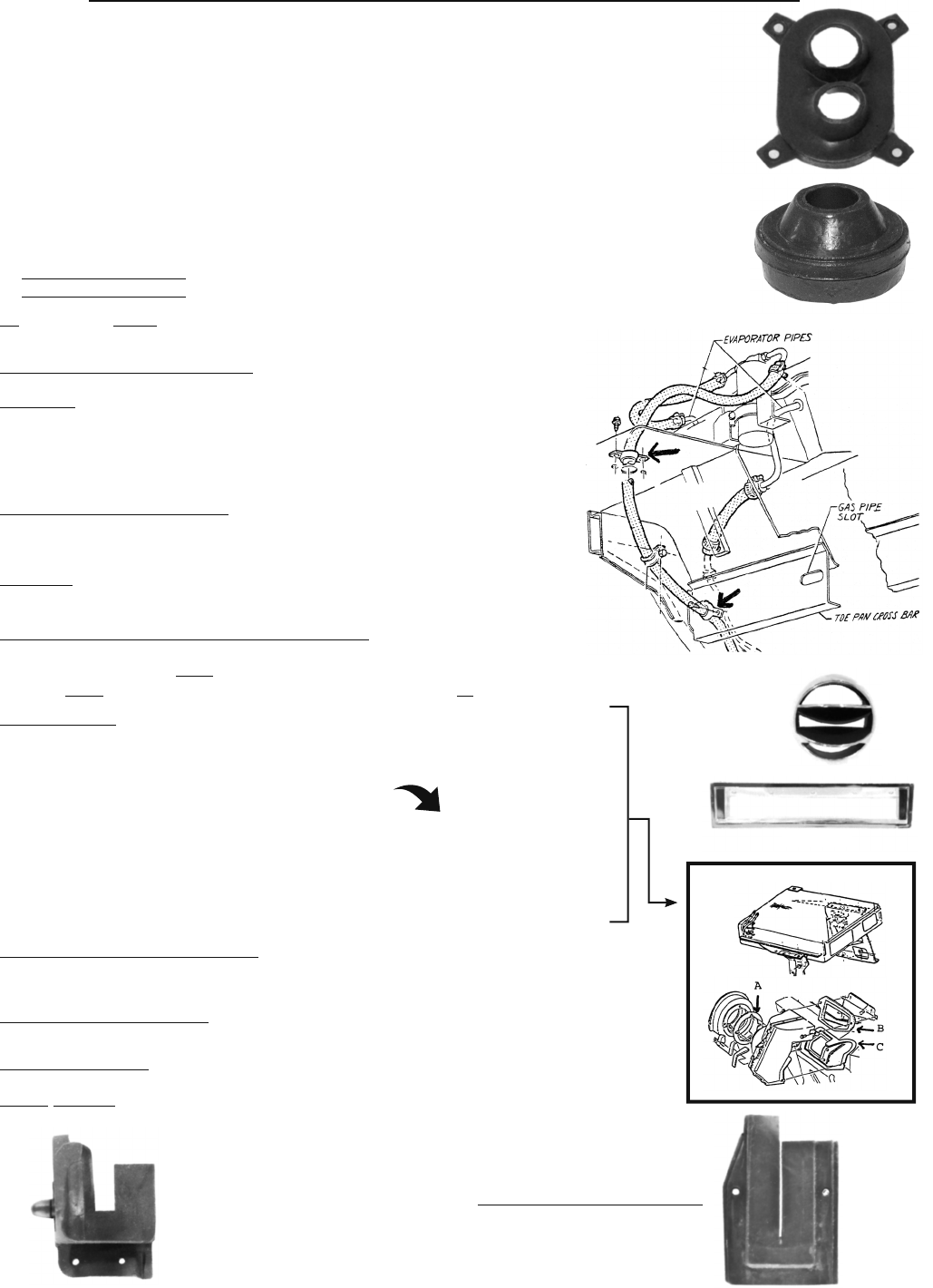 EVAPORATOR PIPES

GAS PIPE SLOT

TOE PAN CROSS BAR

A

B

C