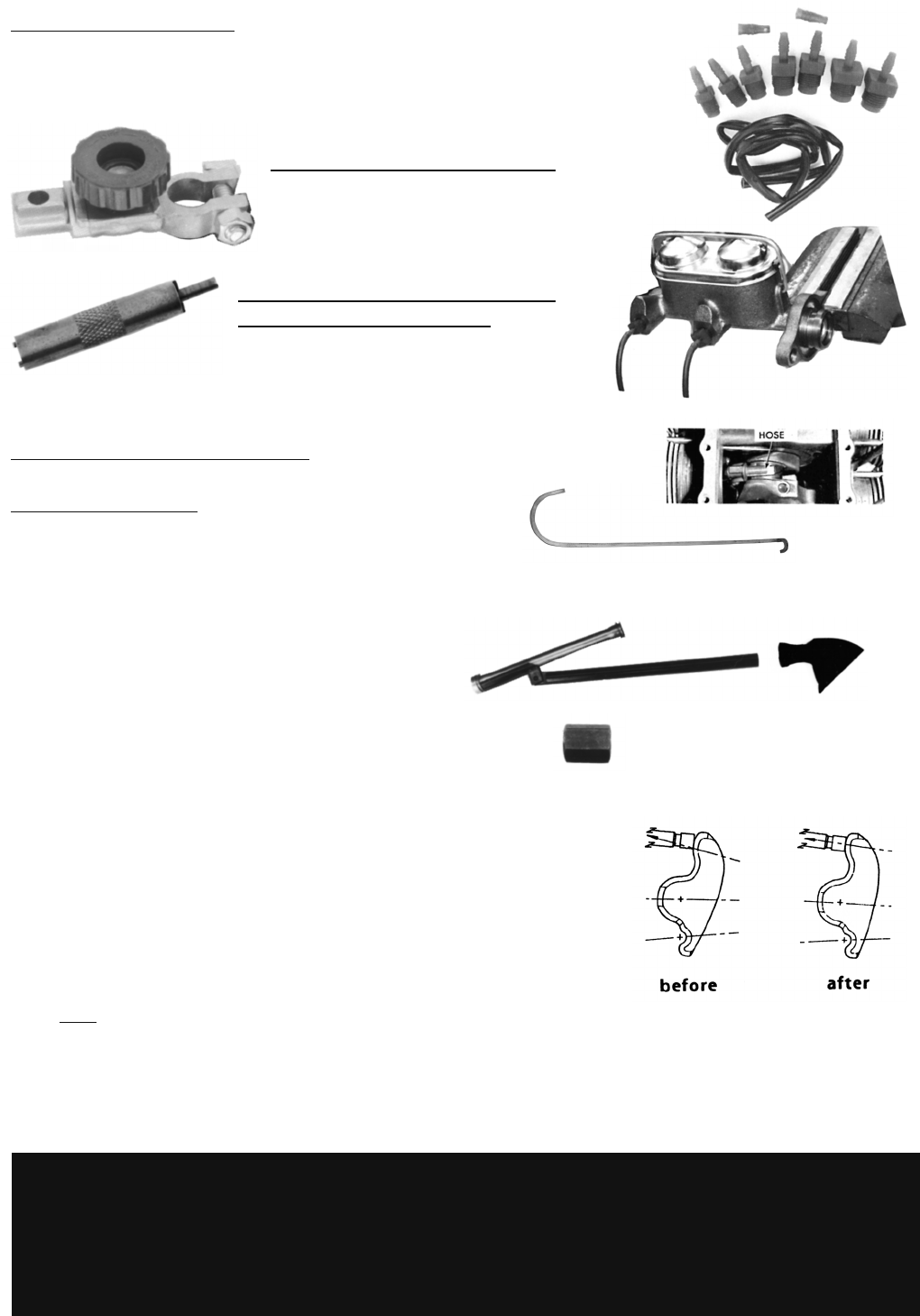 HOSE

before

after