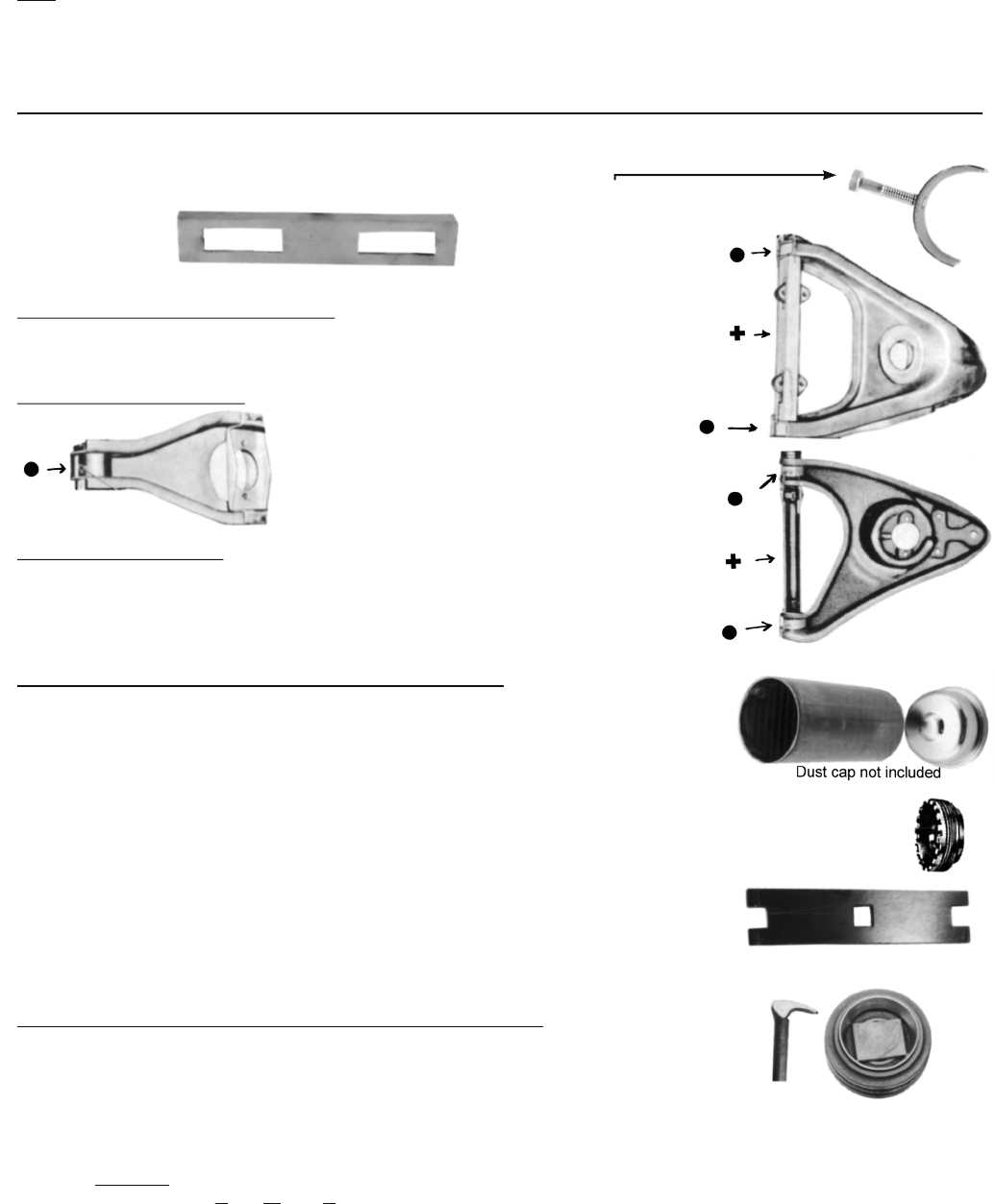 Dust cap not included