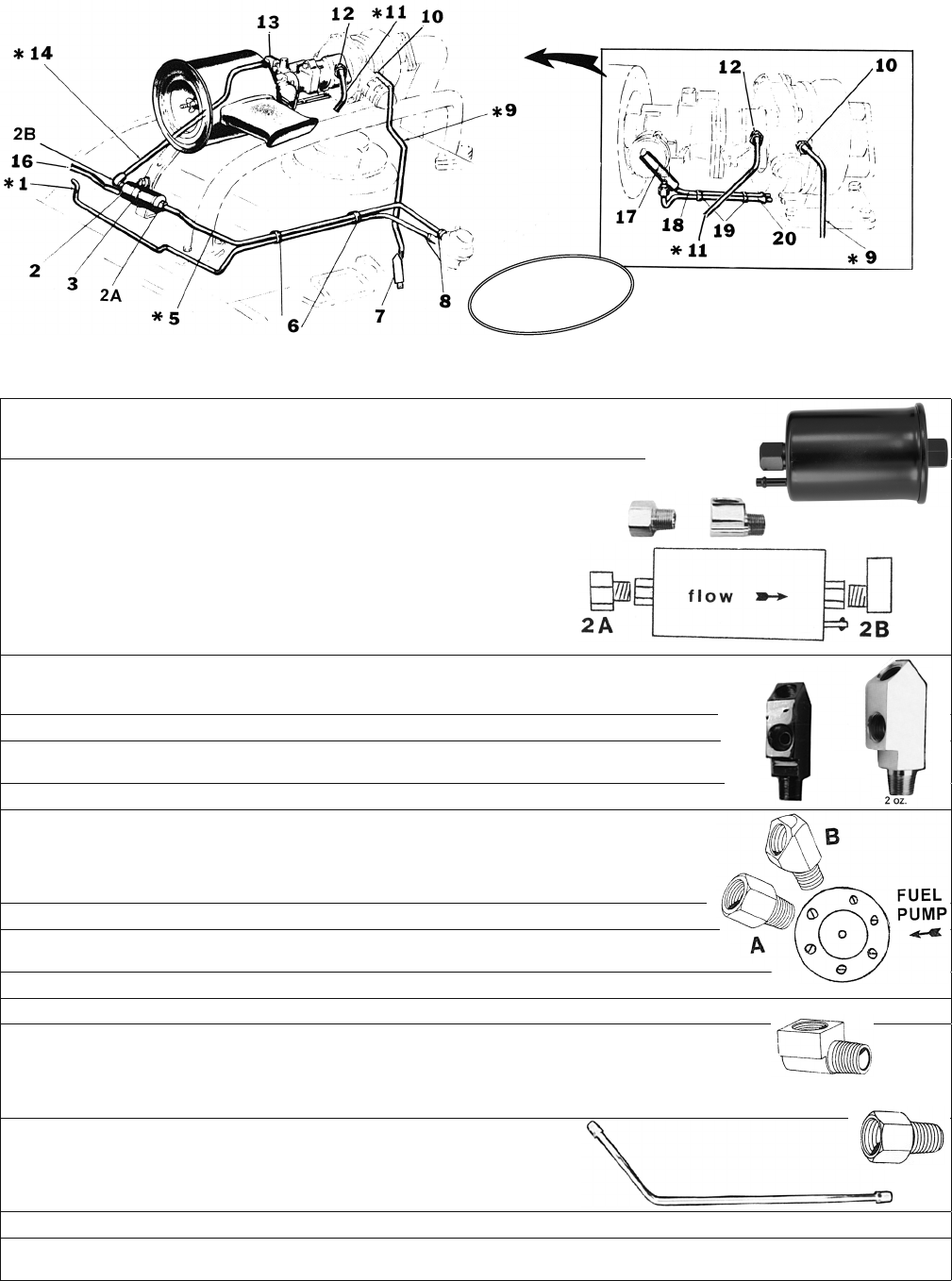 13
12
*11
10
*14
*9
2B
16
*1
2
3
2A
*5
6
7
8
12
10
17
18
19
*11
20
*9

flow
2A
2B

2 oz.

B
A
FUEL PUMP