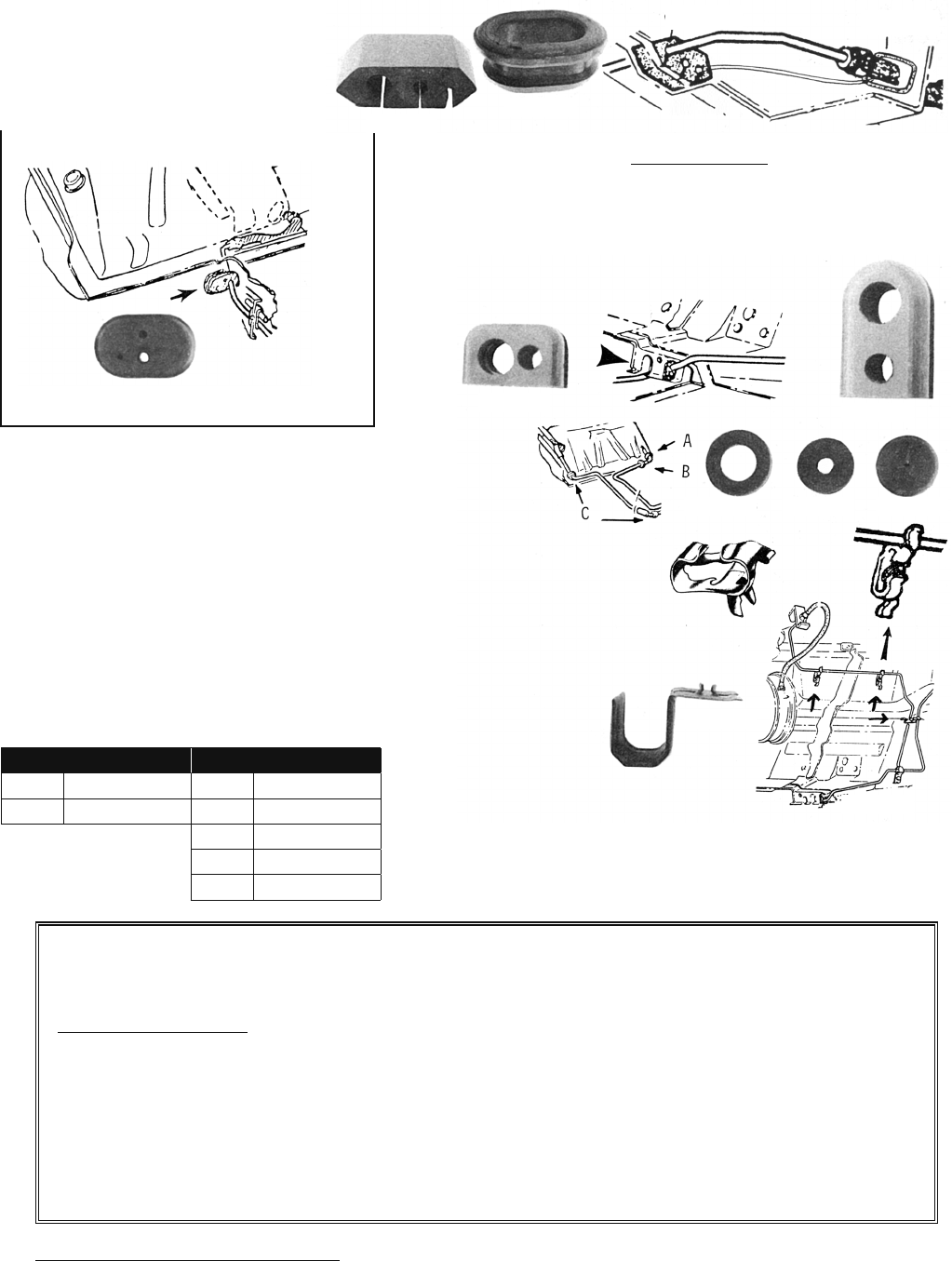 A

B

C