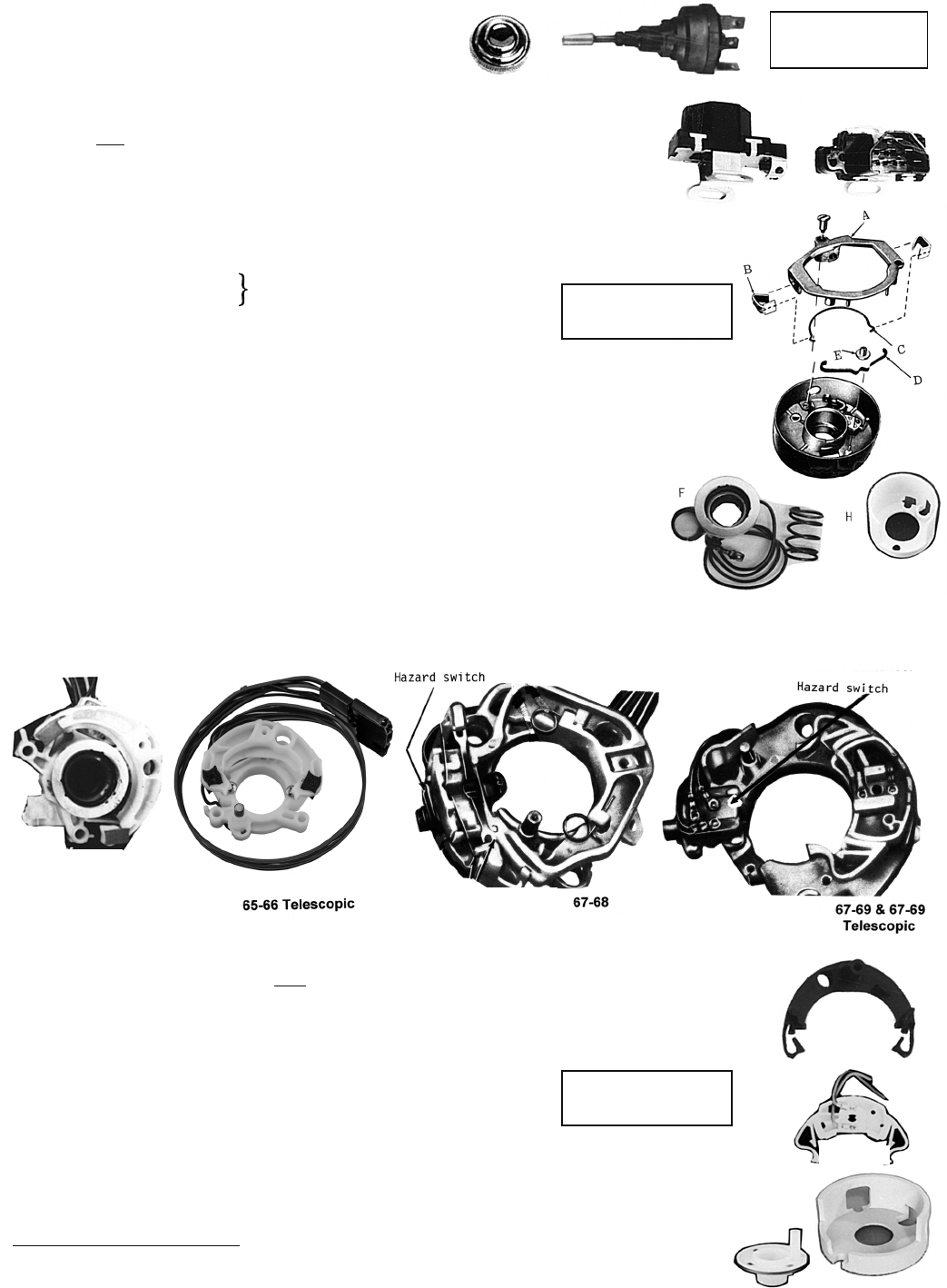 A

B

C

E

D

F

H

Hazard switch

Hazard switch

65-66 Telescopic

67-68

67-69 & 67-69 Telescopic