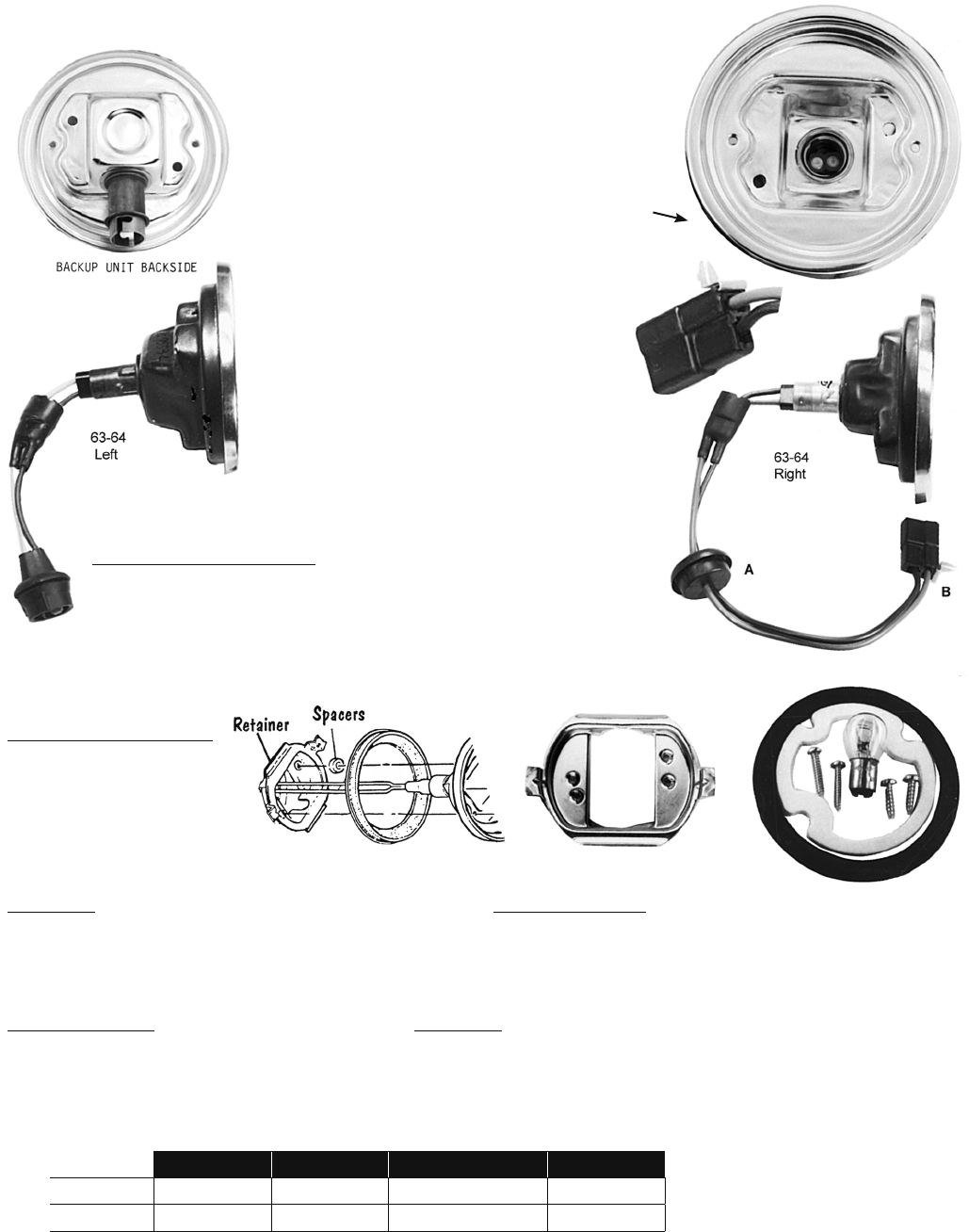 BACKUP UNIT BACKSIDE

63-64
Left

63-64
Right

A

B

Retainer

Spacers