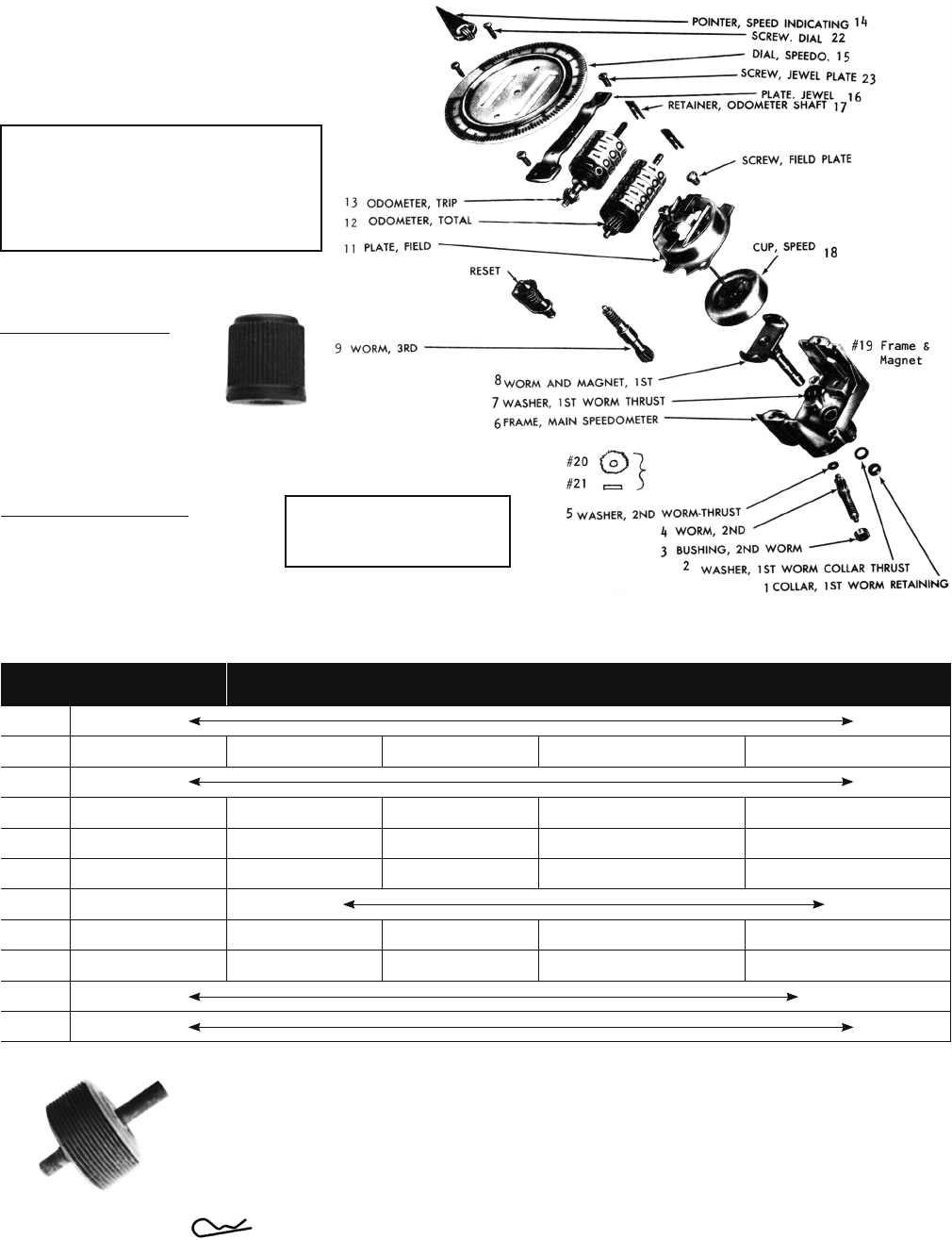 POINTER, SPEED INDICATING 14
SCREW. DIAL 22
DIAL, SPEEDO. 15
SCREW, JEWEL PLATE 23
PLATE. JEWEL 16
RETAINER, ODOMETER SHAFT 17
SCREW, FIELD PLATE
13 ODOMETER, TRIP
12 ODOMETER, TOTAL
11 PLATE, FIELD
CUP, SPEED 18
RESET
9 WORM, 3RD
#19 Frame & Magnet
8 WORM AND MAGNET, 1ST
7 WASHER, 1ST WORM THRUST
6 FRAME, MAIN SPEEDOMETER
#20
#21
5 WASHER, 2ND WORM-THRUST
4 WORM, 2ND
3 BUSHING, 2ND WORM
2 WASHER, 1ST WORM COLLAR THRUST
1 COLLAR, 1ST WORM RETAINING