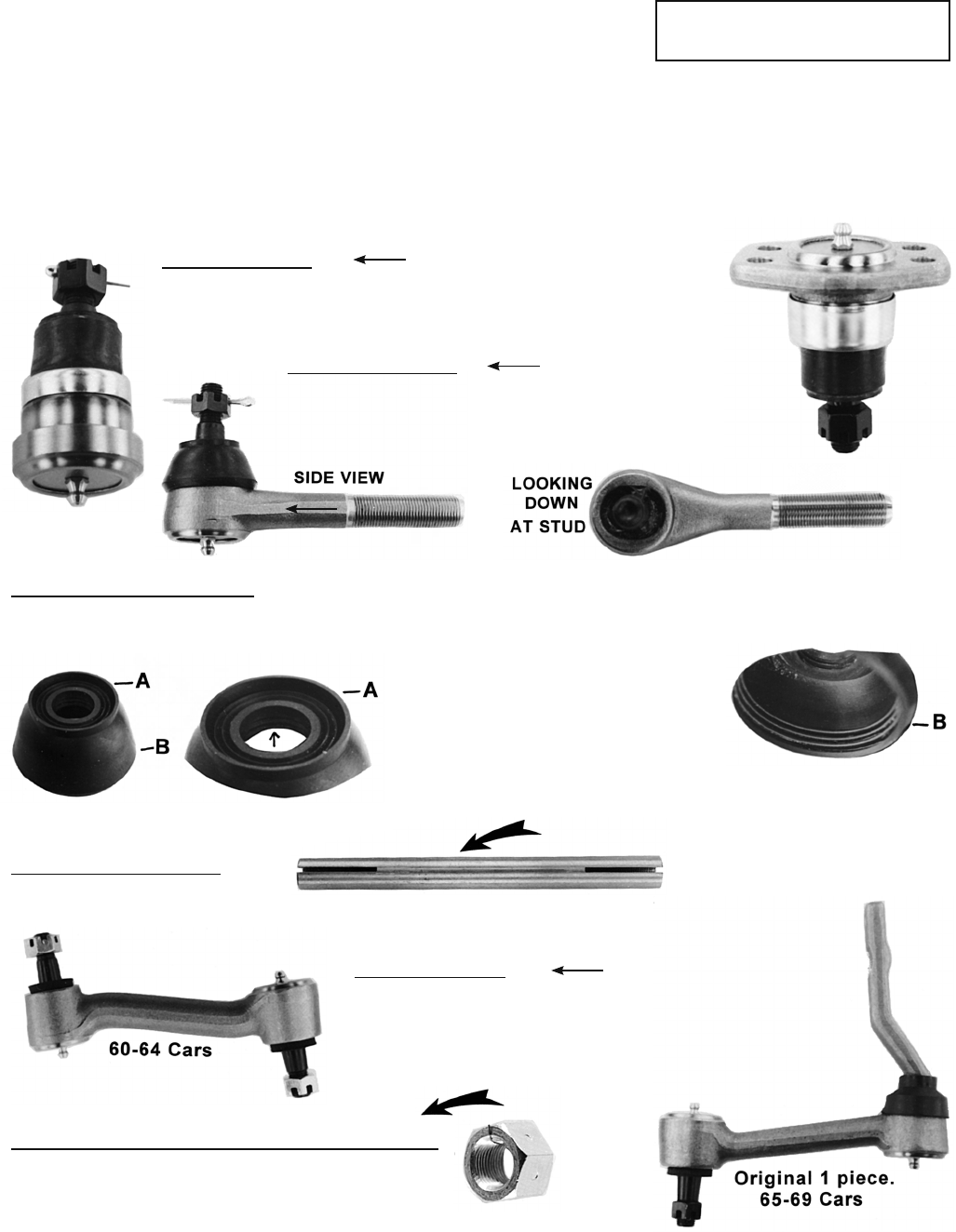 SIDE VIEW

LOOKING DOWN AT STUD

A

B

A

B

60-64 Cars

Original 1 piece. 65-69 Cars