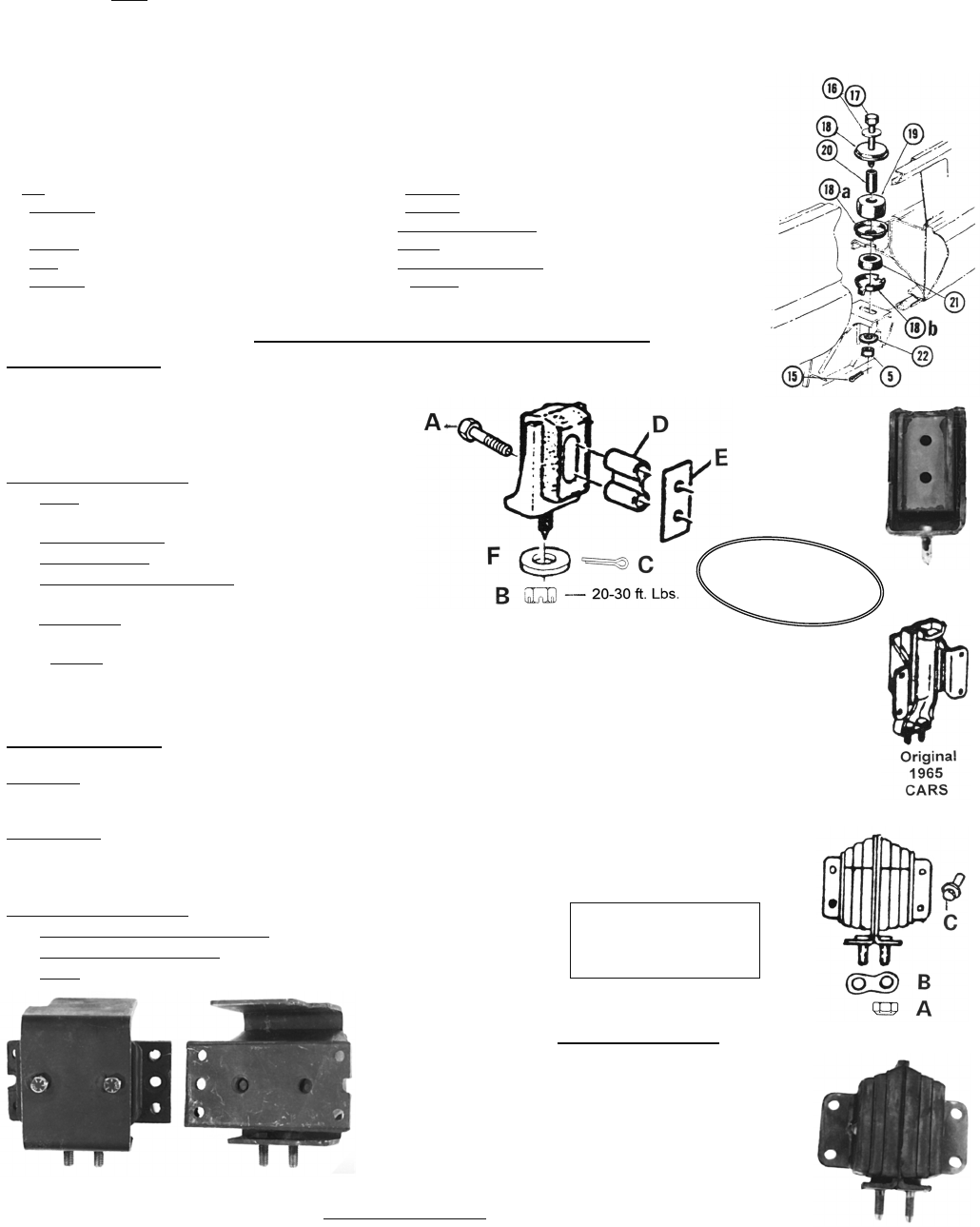 16
17
18
19
20
18 a
21
18 b
22
15
5

A
D
E
F
C
B
20-30 ft. Lbs.

Original 1965 CARS

C
B
A