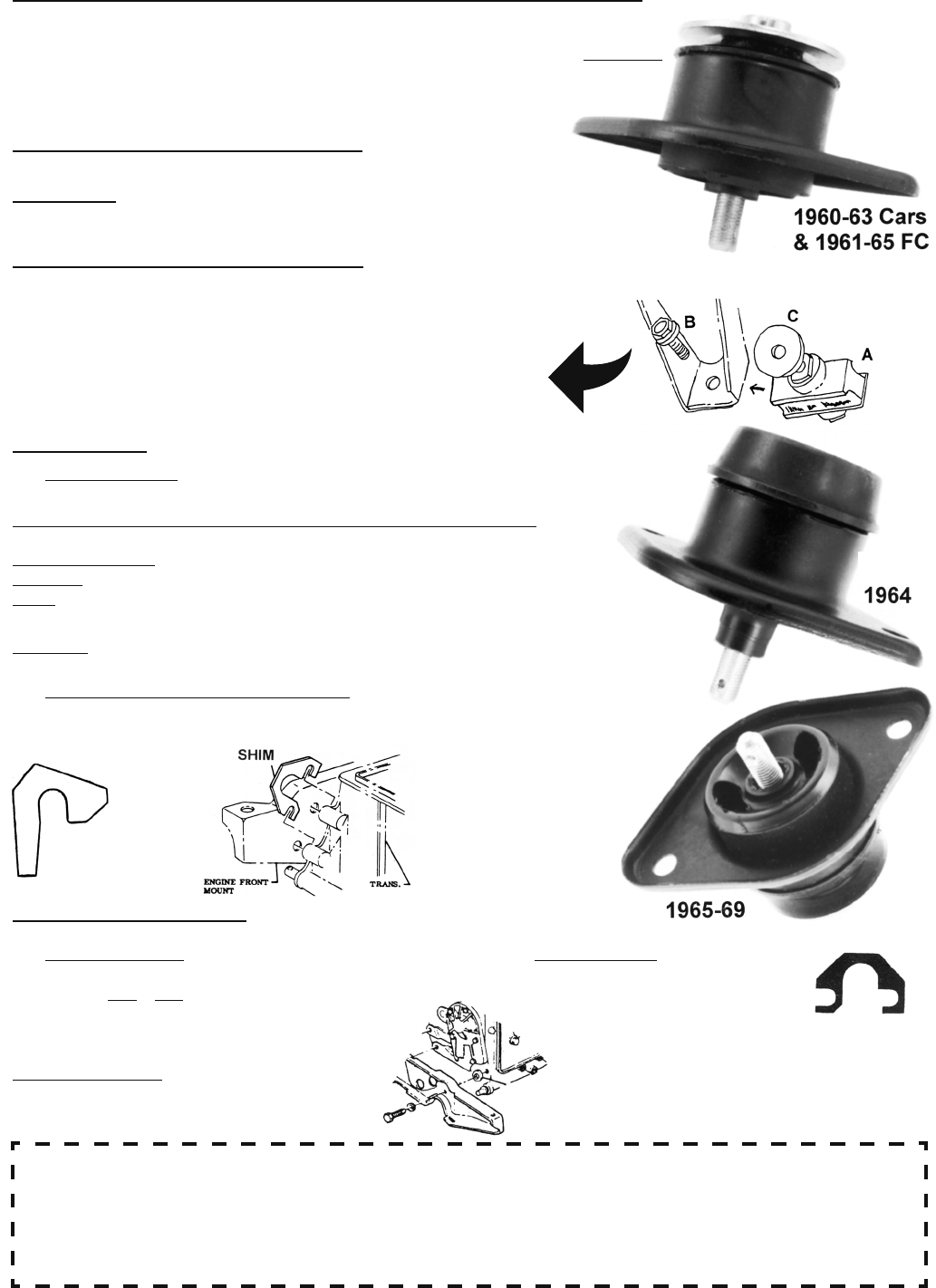 1960-63 Cars & 1961-65 FC

B
C
A

1964

SHIM

ENGINE FRONT MOUNT

TRANS.

1965-69